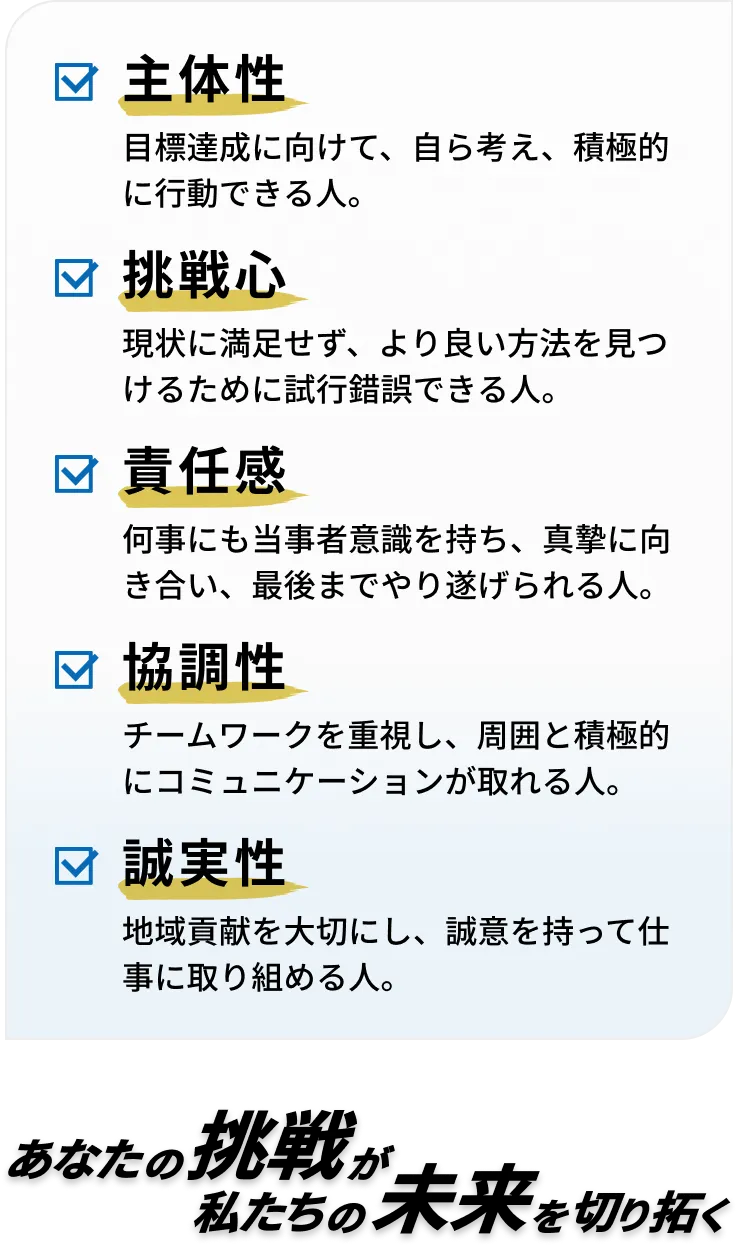 ☑ 主体性

目標達成に向けて、自ら考え、積極的に行動できる人。

☑ 挑戦心

現状に満足せず、より良い方法を見つけるために試行錯誤できる人。

☑ 責任感

何事にも当事者意識を持ち、真摯に向き合い、最後までやり遂げられる人。

☑ 協調性

チームワークを重視し、周囲と積極的にコミュニケーションが取れる人。

☑ 誠実性

地域貢献を大切にし、誠意を持って仕事に取り組める人。

あなたの挑戦が
私たちの未来を切り拓く